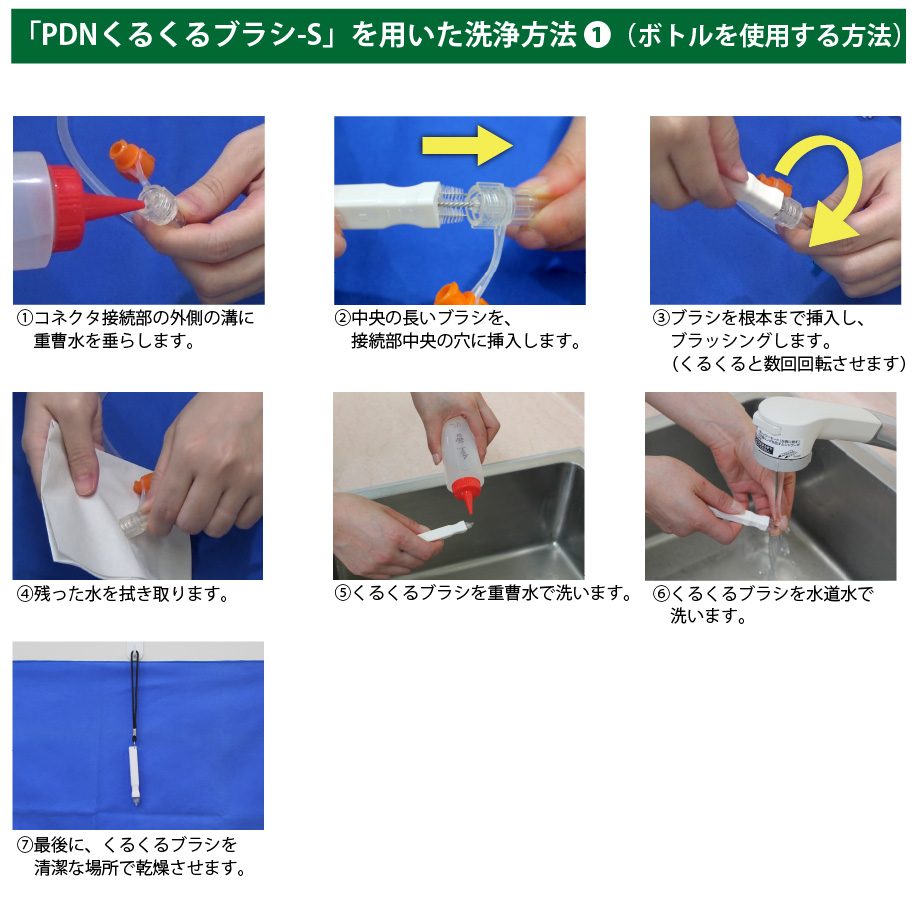 「PDNくるくるブラシ-S」を用いた洗浄方法 ❶（ボトルを使用する方法）

①コネクタ接続部の外側の溝に重曹水を垂らします。

②中央の長いブラシを、接続部中央の穴に挿入します。

③ブラシを根本まで挿入し、ブラッシングします。（くるくると数回回転させます）

④残った水を拭き取ります。

⑤くるくるブラシを重曹水で洗います。

⑥くるくるブラシを水道水で洗います。

⑦最後に、くるくるブラシを清潔な場所で乾燥させます。