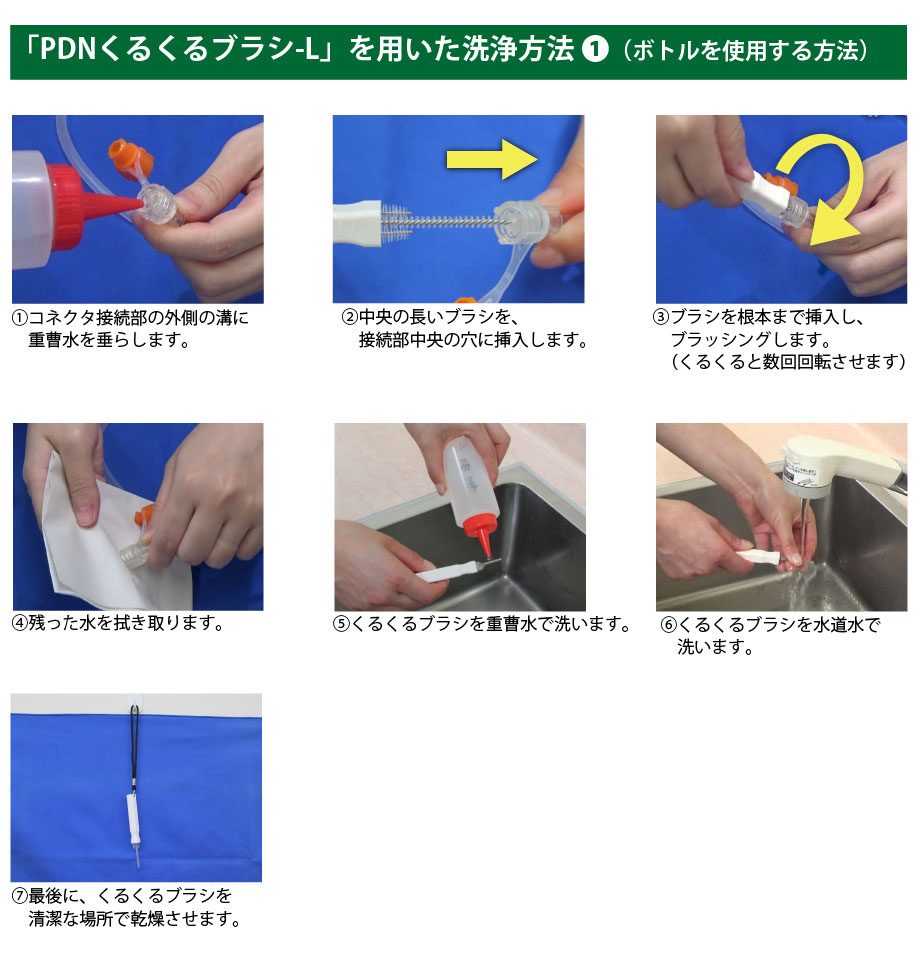 「PDNくるくるブラシ-L」を用いた洗浄方法 ❶（ボトルを使用する方法）

①コネクタ接続部の外側の溝に重曹水を垂らします。

②中央の長いブラシを、接続部中央の穴に挿入します。

③ブラシを根本まで挿入し、ブラッシングします。（くるくると数回回転させます）

④残った水を拭き取ります。

⑤くるくるブラシを重曹水で洗います。

⑥くるくるブラシを水道水で洗います。

⑦最後に、くるくるブラシを清潔な場所で乾燥させます。