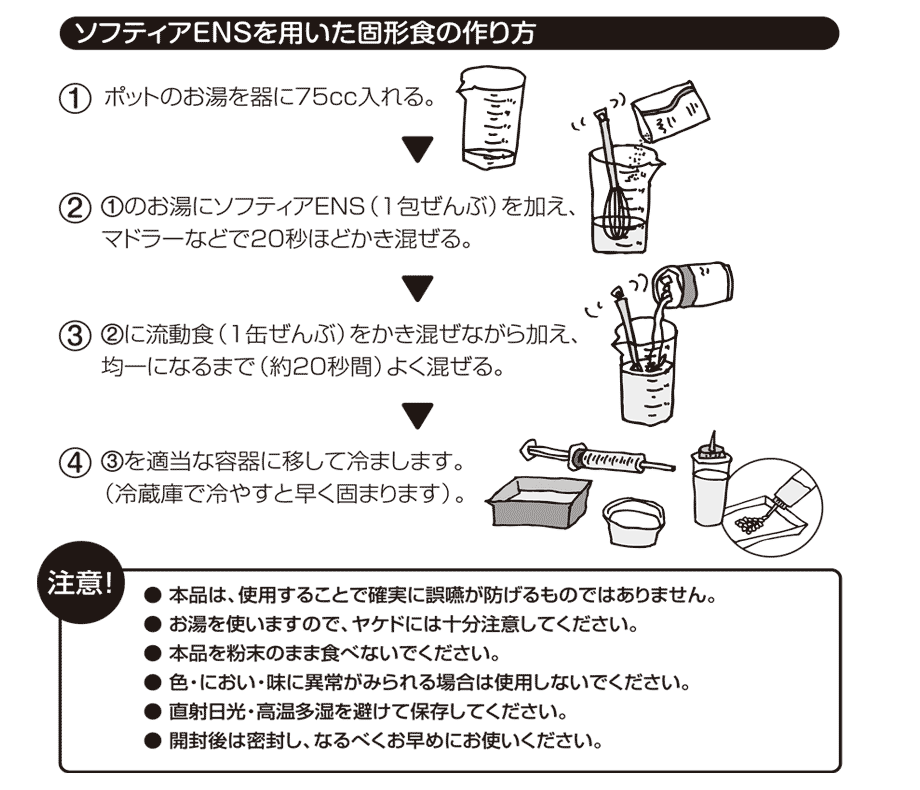 ソフティアENSを用いた固形食の作り方

① ポットのお湯を器に75cc入れる。

▼

② ①のお湯にソフティアENS（1包ぜんぶ）を加え、マドラーなどで20秒ほどかき混ぜる。

▼

③ ②に流動食（1缶ぜんぶ）をかき混ぜながら加え、均一になるまで（約20秒間）よく混ぜる。

▼

④ ③を適当な容器に移して冷まします。（冷蔵庫で冷やすと早く固まります）。

注意!

● 本品は、使用することで確実に誤嚥が防げるものではありません。
● お湯を使いますので、ヤケドには十分注意してください。
● 本品を粉末のまま食べないでください。
● 色・におい・味に異常がみられる場合は使用しないでください。
● 直射日光・高温多湿を避けて保存してください。
● 開封後は密封し、なるべくお早めにお使いください。